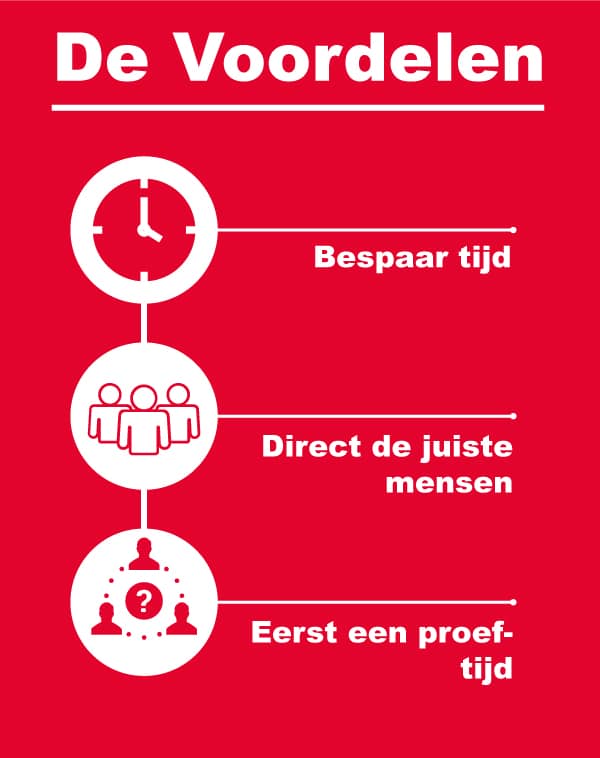 De Voordelen

Bespaar tijd

Direct de juiste mensen

?

Eerst een proeftijd