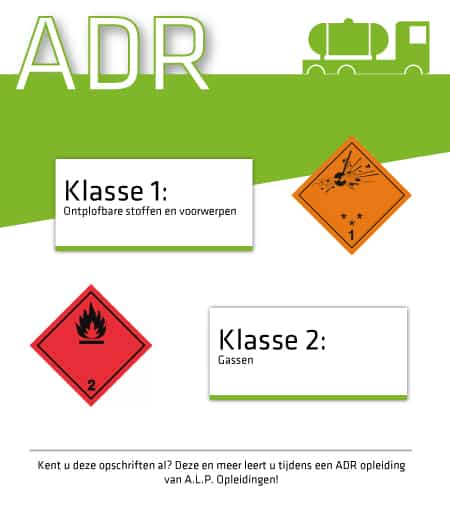 ADR

Klasse 1:
Ontplofbare stoffen en voorwerpen

1

2

Klasse 2:
Gassen

Kent u deze opschriften al? Deze en meer leert u tijdens een ADR opleiding van A.L.P. Opleidingen!