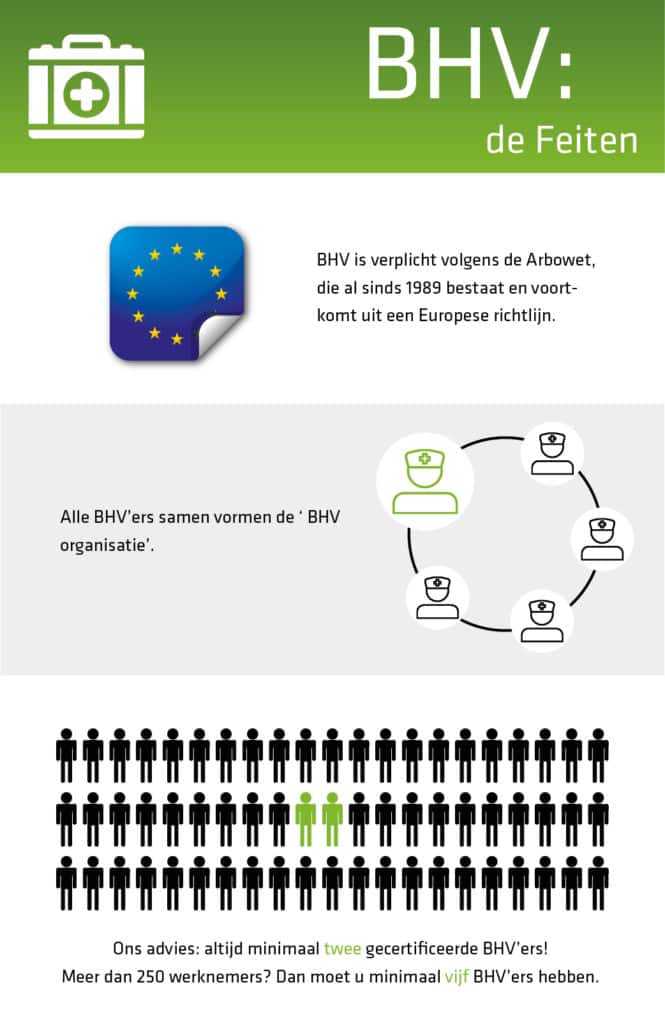 BHV:
de Feiten

BHV is verplicht volgens de Arbowet, die al sinds 1989 bestaat en voortkomt uit een Europese richtlijn.

Alle BHV'ers samen vormen de ' BHV organisatie'.

Ons advies: altijd minimaal twee gecertificeerde BHV'ers!
Meer dan 250 werknemers? Dan moet u minimaal vijf BHV'ers hebben.